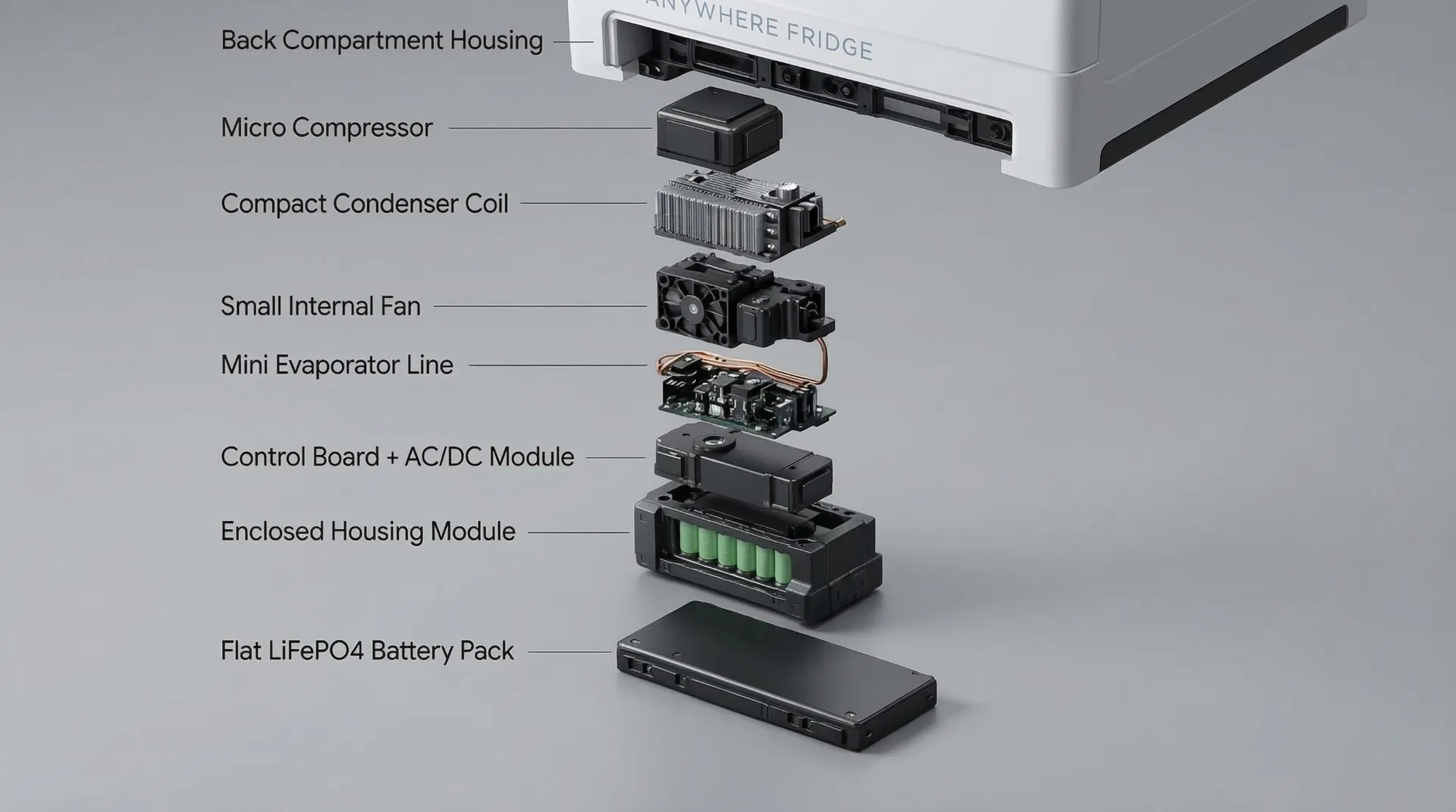 ANYWHERE FRIDGE

Back Compartment Housing

Micro Compressor

Compact Condenser Coil

Small Internal Fan

Mini Evaporator Line

Control Board + AC/DC Module

Enclosed Housing Module

Flat LiFePO4 Battery Pack